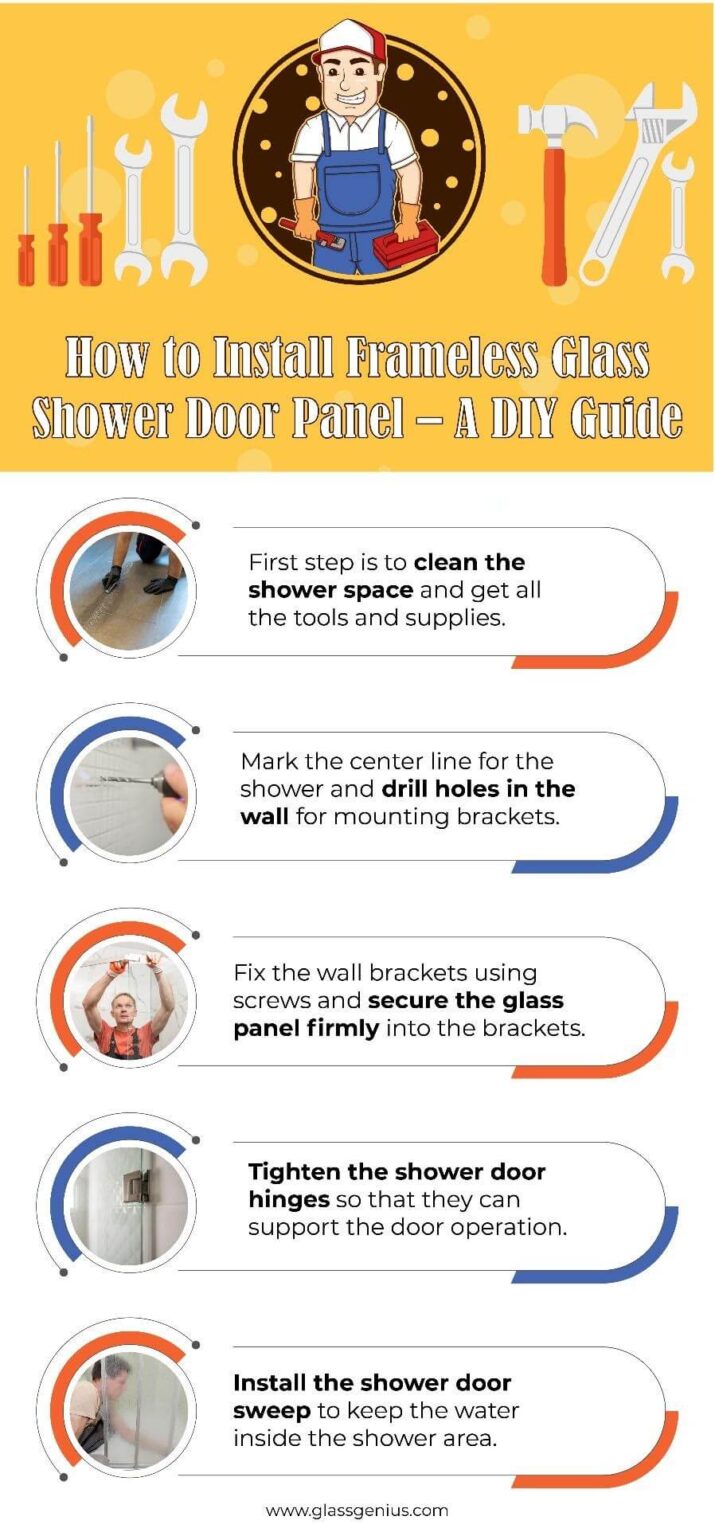 How to Install Frameless Glass Shower Door Panel – A DIY Guide

First step is to clean the shower space and get all the tools and supplies.

Mark the center line for the shower and drill holes in the wall for mounting brackets.

Fix the wall brackets using screws and secure the glass panel firmly into the brackets.

Tighten the shower door hinges so that they can support the door operation.

Install the shower door sweep to keep the water inside the shower area.

www.glassgenius.com