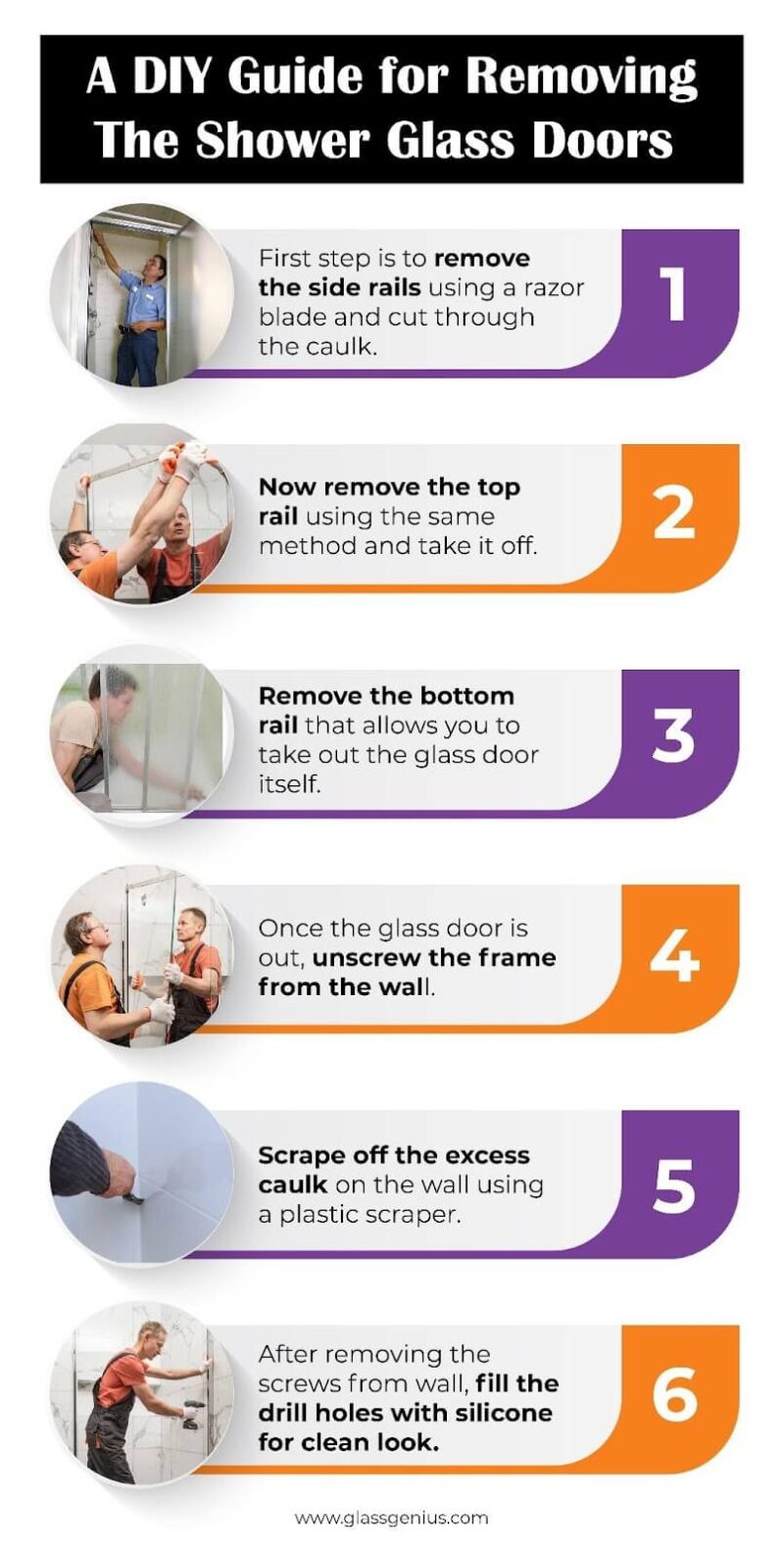 A DIY Guide for Removing The Shower Glass Doors

First step is to remove the side rails using a razor blade and cut through the caulk.

1

Now remove the top rail using the same method and take it off.

2

Remove the bottom rail that allows you to take out the glass door itself.

3

Once the glass door is out, unscrew the frame from the wall.

4

Scrape off the excess caulk on the wall using a plastic scraper.

5

After removing the screws from wall, fill the drill holes with silicone for clean look.

6

www.glassgenius.com