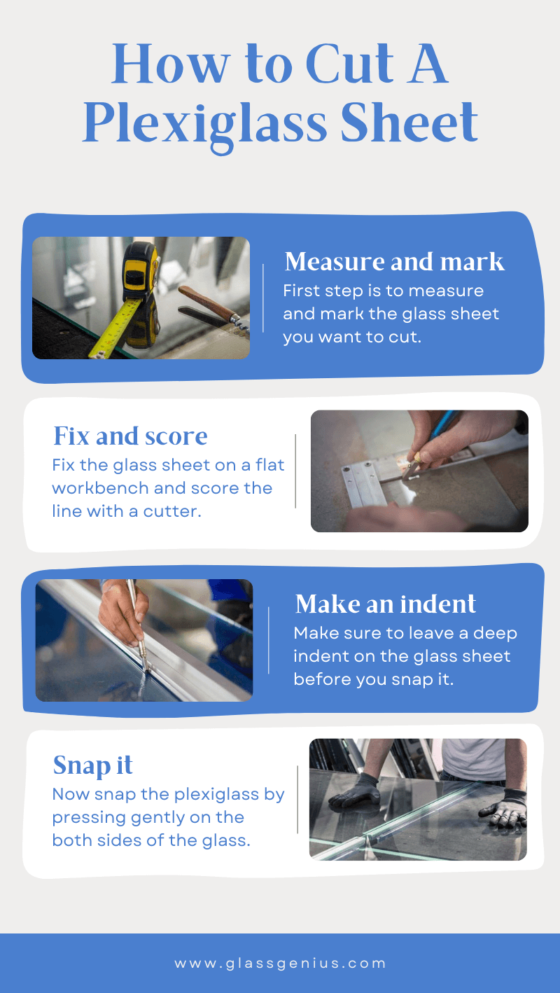 How to Cut A Plexiglass Sheet

Measure and mark
First step is to measure and mark the glass sheet you want to cut.

Fix and score
Fix the glass sheet on a flat workbench and score the line with a cutter.

Make an indent
Make sure to leave a deep indent on the glass sheet before you snap it.

Snap it
Now snap the plexiglass by pressing gently on the both sides of the glass.

www.glassgenius.com