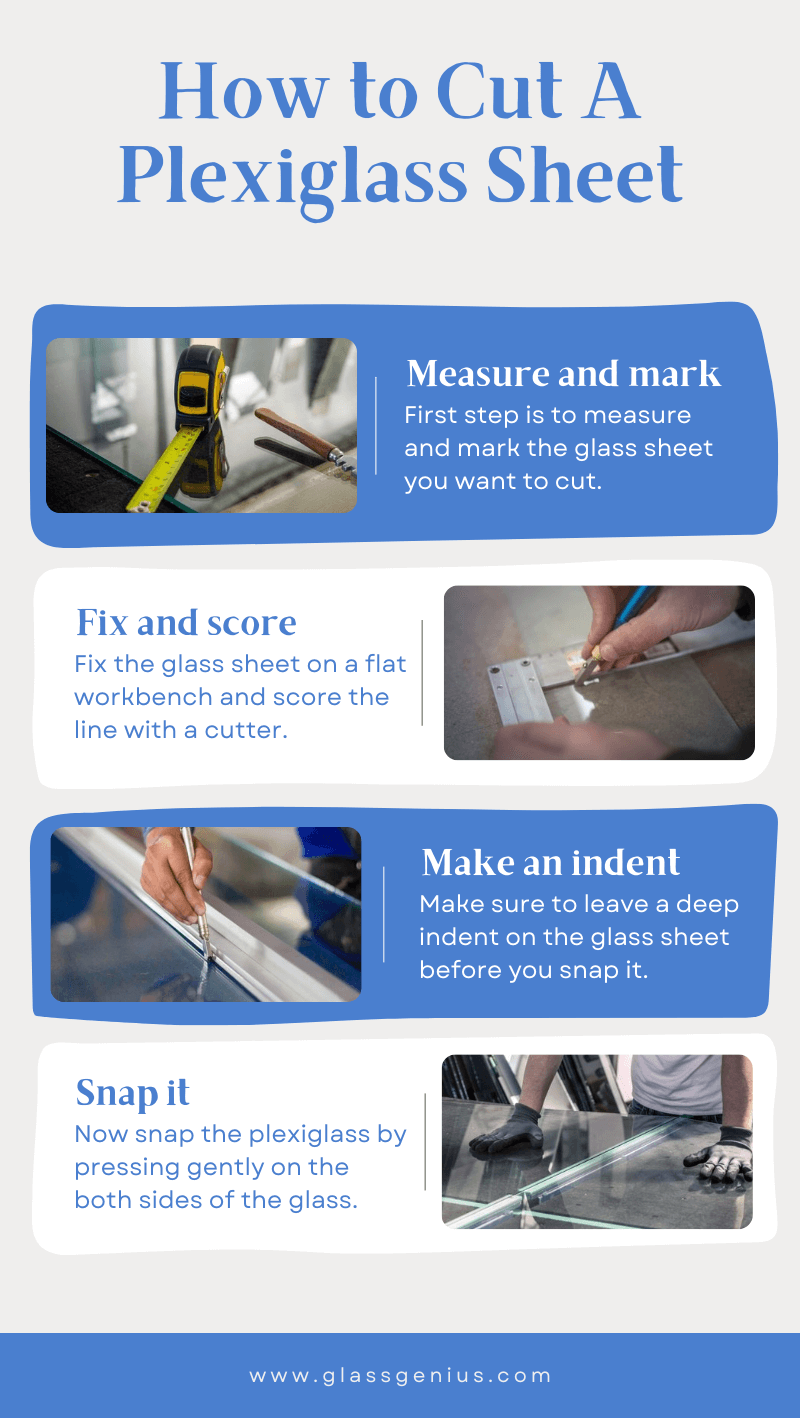 How to Cut A Plexiglass Sheet

Measure and mark
First step is to measure and mark the glass sheet you want to cut.

Fix and score
Fix the glass sheet on a flat workbench and score the line with a cutter.

Make an indent
Make sure to leave a deep indent on the glass sheet before you snap it.

Snap it
Now snap the plexiglass by pressing gently on the both sides of the glass.

www.glassgenius.com