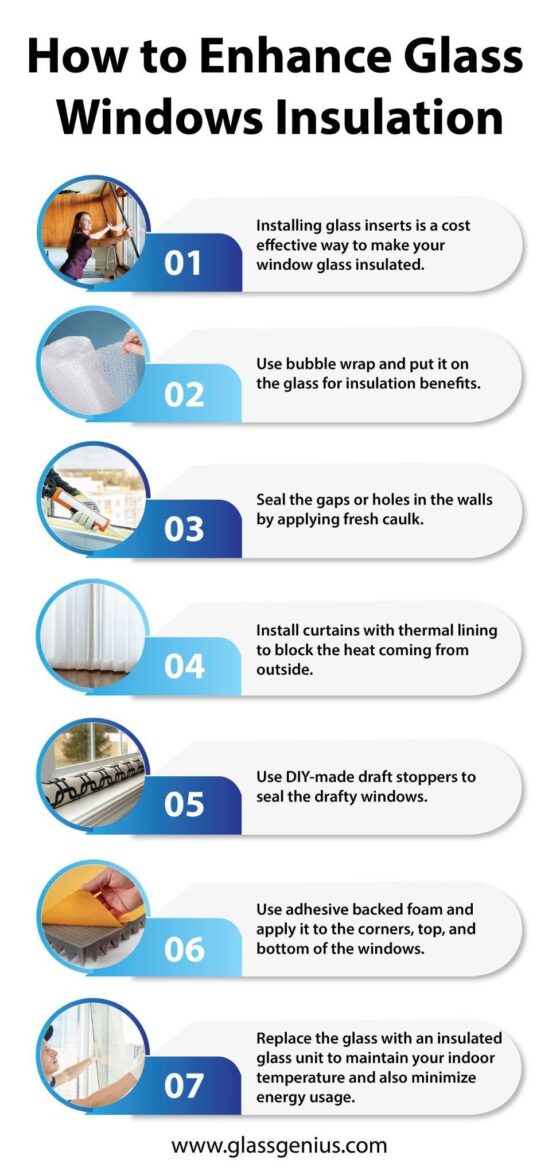 How to Enhance Glass Windows Insulation

01

Installing glass inserts is a cost effective way to make your window glass insulated.

02

Use bubble wrap and put it on the glass for insulation benefits.

03

Seal the gaps or holes in the walls by applying fresh caulk.

04

Install curtains with thermal lining to block the heat coming from outside.

05

Use DIY-made draft stoppers to seal the drafty windows.

06

Use adhesive backed foam and apply it to the corners, top, and bottom of the windows.

07

Replace the glass with an insulated glass unit to maintain your indoor temperature and also minimize energy usage.

www.glassgenius.com