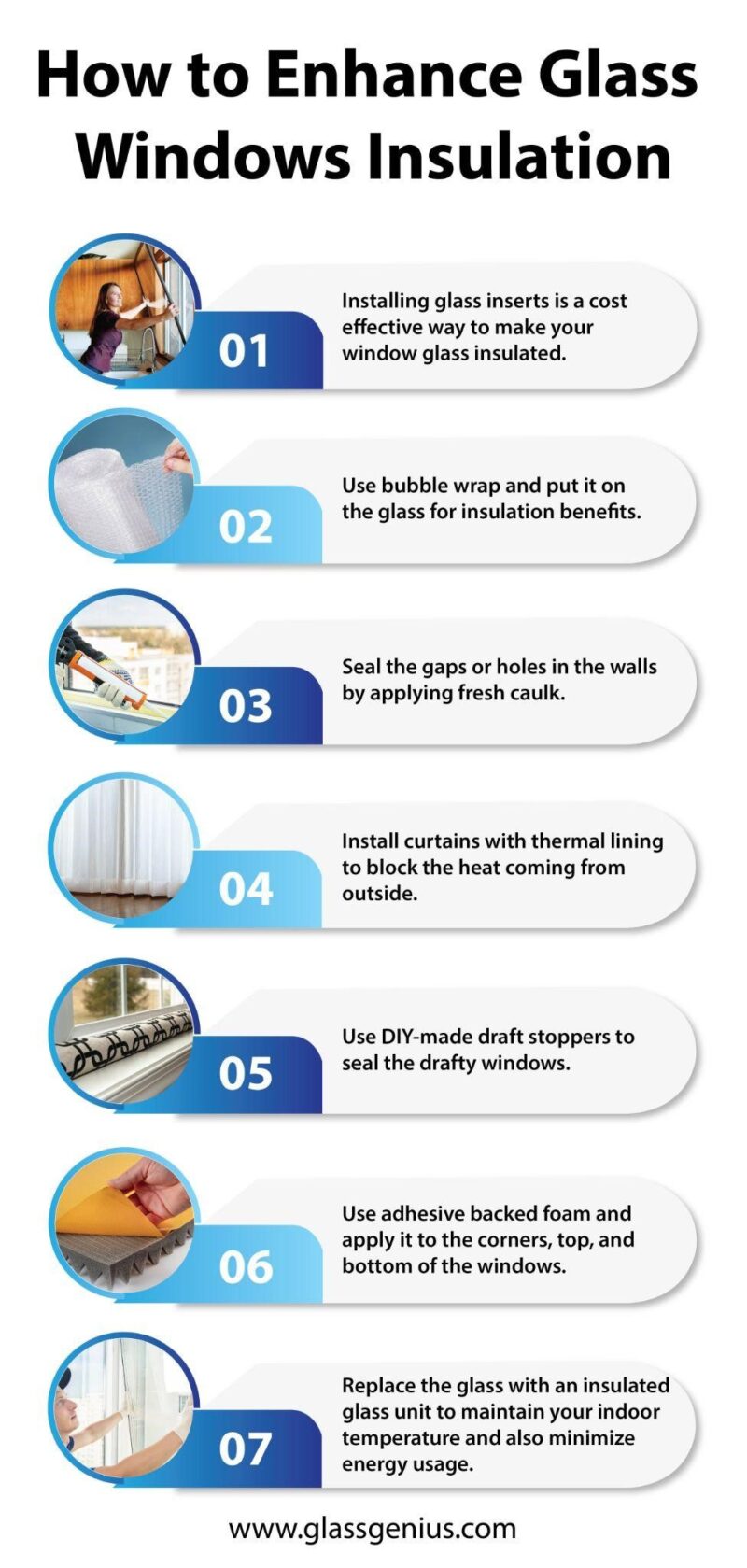 How to Enhance Glass Windows Insulation

01
Installing glass inserts is a cost effective way to make your window glass insulated.

02
Use bubble wrap and put it on the glass for insulation benefits.

03
Seal the gaps or holes in the walls by applying fresh caulk.

04
Install curtains with thermal lining to block the heat coming from outside.

05
Use DIY-made draft stoppers to seal the drafty windows.

06
Use adhesive backed foam and apply it to the corners, top, and bottom of the windows.

07
Replace the glass with an insulated glass unit to maintain your indoor temperature and also minimize energy usage.

www.glassgenius.com