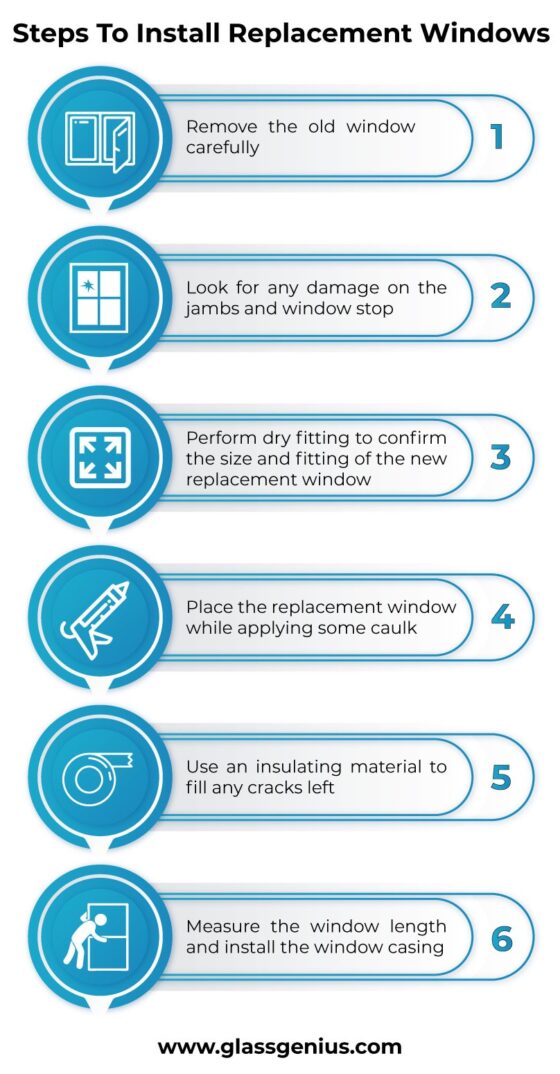 Steps To Install Replacement Windows

Remove the old window carefully

1

Look for any damage on the jambs and window stop

2

Perform dry fitting to confirm the size and fitting of the new replacement window

3

Place the replacement window while applying some caulk

4

Use an insulating material to fill any cracks left

5

Measure the window length and install the window casing

6

www.glassgenius.com