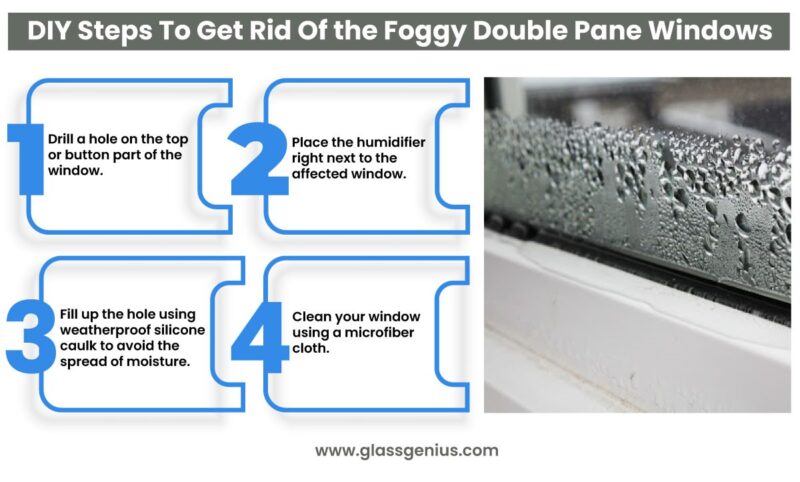 DIY Steps To Get Rid Of the Foggy Double Pane Windows

1 Drill a hole on the top or button part of the window.

2 Place the humidifier right next to the affected window.

3 Fill up the hole using weatherproof silicone caulk to avoid the spread of moisture.

4 Clean your window using a microfiber cloth.

www.glassgenius.com