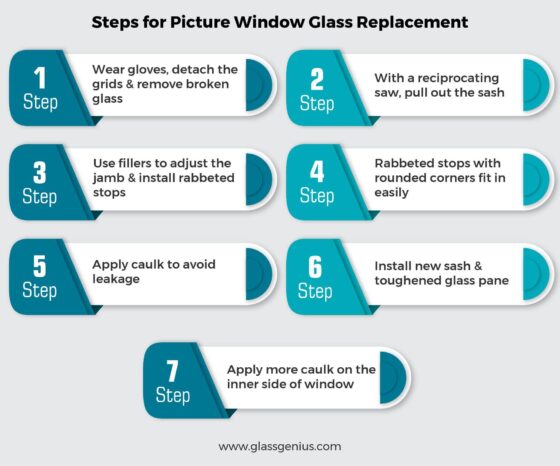 Steps for Picture Window Glass Replacement

1
Step
Wear gloves, detach the grids & remove broken glass

2
Step
With a reciprocating saw, pull out the sash

3
Step
Use fillers to adjust the jamb & install rabbeted stops

4
Step
Rabbeted stops with rounded corners fit in easily

5
Step
Apply caulk to avoid leakage

6
Step
Install new sash & toughened glass pane

7
Step
Apply more caulk on the inner side of window

www.glassgenius.com