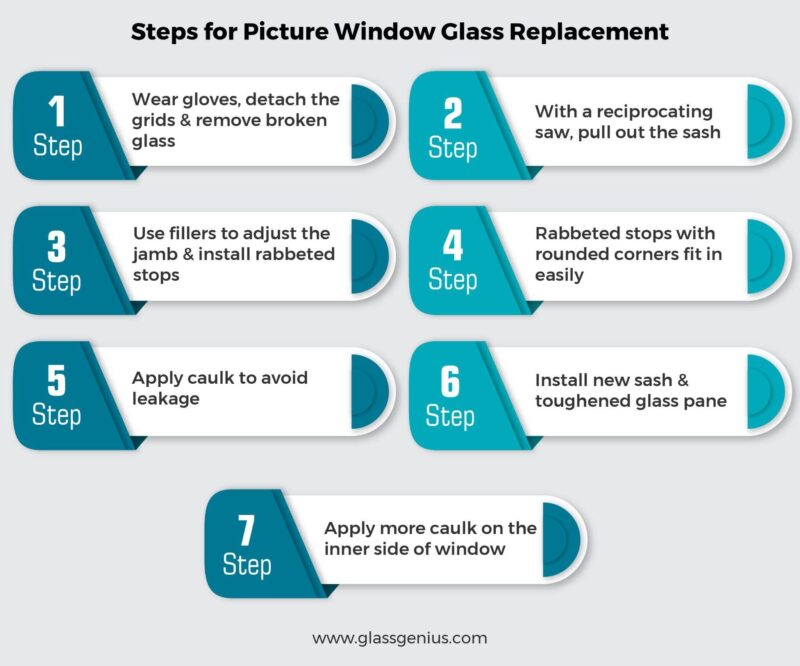 Steps for Picture Window Glass Replacement

1
Step
Wear gloves, detach the grids & remove broken glass

2
Step
With a reciprocating saw, pull out the sash

3
Step
Use fillers to adjust the jamb & install rabbeted stops

4
Step
Rabbeted stops with rounded corners fit in easily

5
Step
Apply caulk to avoid leakage

6
Step
Install new sash & toughened glass pane

7
Step
Apply more caulk on the inner side of window

www.glassgenius.com