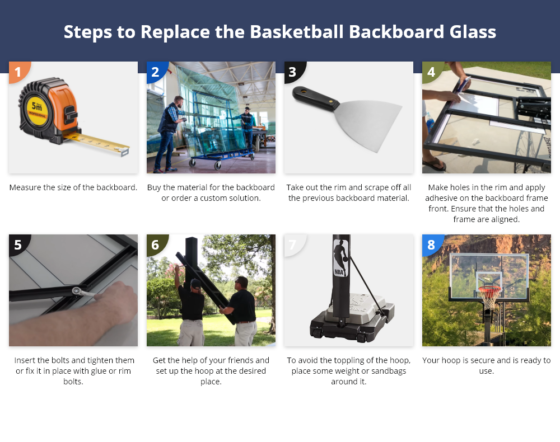 Steps to Replace the Basketball Backboard Glass

1

5m

Measure the size of the backboard.

2

Buy the material for the backboard or order a custom solution.

3

Take out the rim and scrape off all the previous backboard material.

4

Make holes in the rim and apply adhesive on the backboard frame front. Ensure that the holes and frame are aligned.

5

Insert the bolts and tighten them or fix it in place with glue or rim bolts.

6

Get the help of your friends and set up the hoop at the desired place.

7

NBA

To avoid the toppling of the hoop, place some weight or sandbags around it.

8

Your hoop is secure and is ready to use.