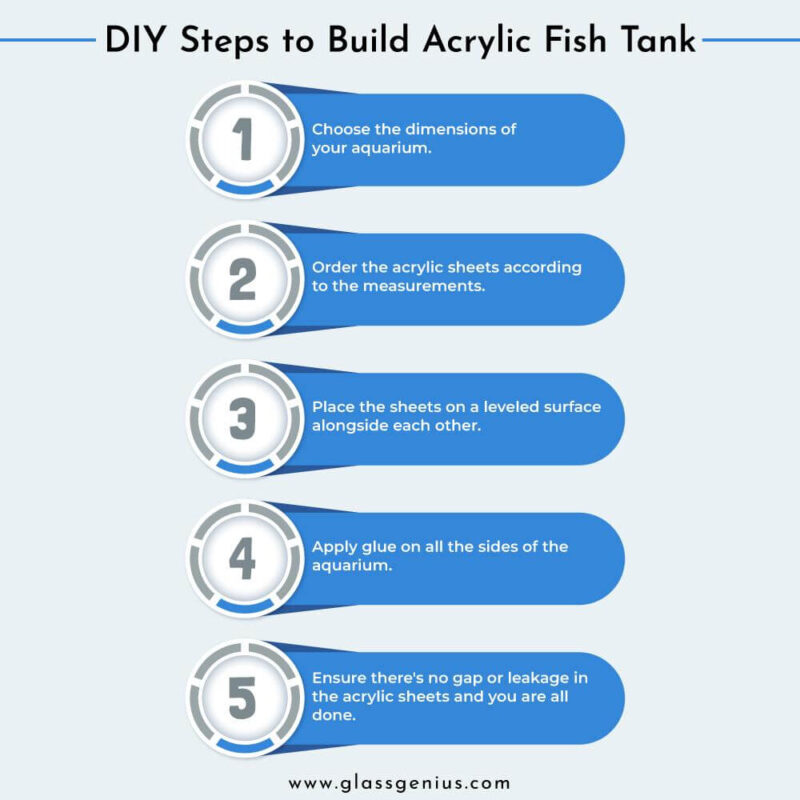 DIY Steps to Build Acrylic Fish Tank

1
Choose the dimensions of your aquarium.

2
Order the acrylic sheets according to the measurements.

3
Place the sheets on a leveled surface alongside each other.

4
Apply glue on all the sides of the aquarium.

5
Ensure there's no gap or leakage in the acrylic sheets and you are all done.

www.glassgenius.com