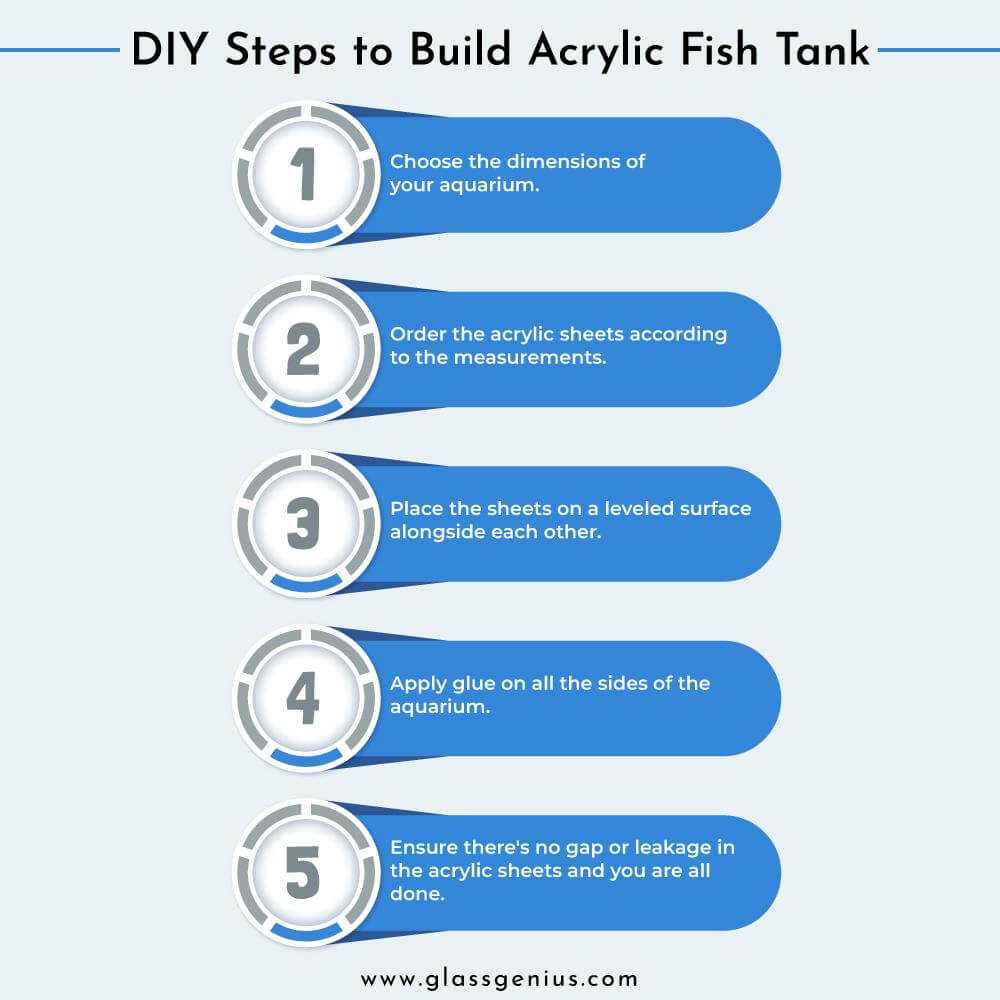 DIY Steps to Build Acrylic Fish Tank

1

Choose the dimensions of your aquarium.

2

Order the acrylic sheets according to the measurements.

3

Place the sheets on a leveled surface alongside each other.

4

Apply glue on all the sides of the aquarium.

5

Ensure there's no gap or leakage in the acrylic sheets and you are all done.

www.glassgenius.com