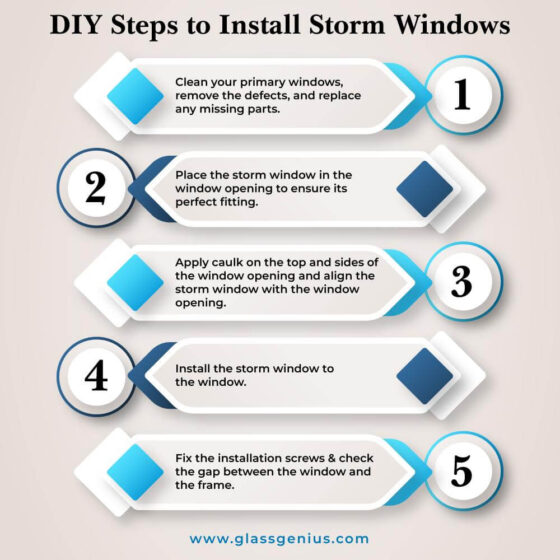 DIY Steps to Install Storm Windows

Clean your primary windows, remove the defects, and replace any missing parts.

1

2

Place the storm window in the window opening to ensure its perfect fitting.

Apply caulk on the top and sides of the window opening and align the storm window with the window opening.

3

4

Install the storm window to the window.

Fix the installation screws & check the gap between the window and the frame.

5

www.glassgenius.com