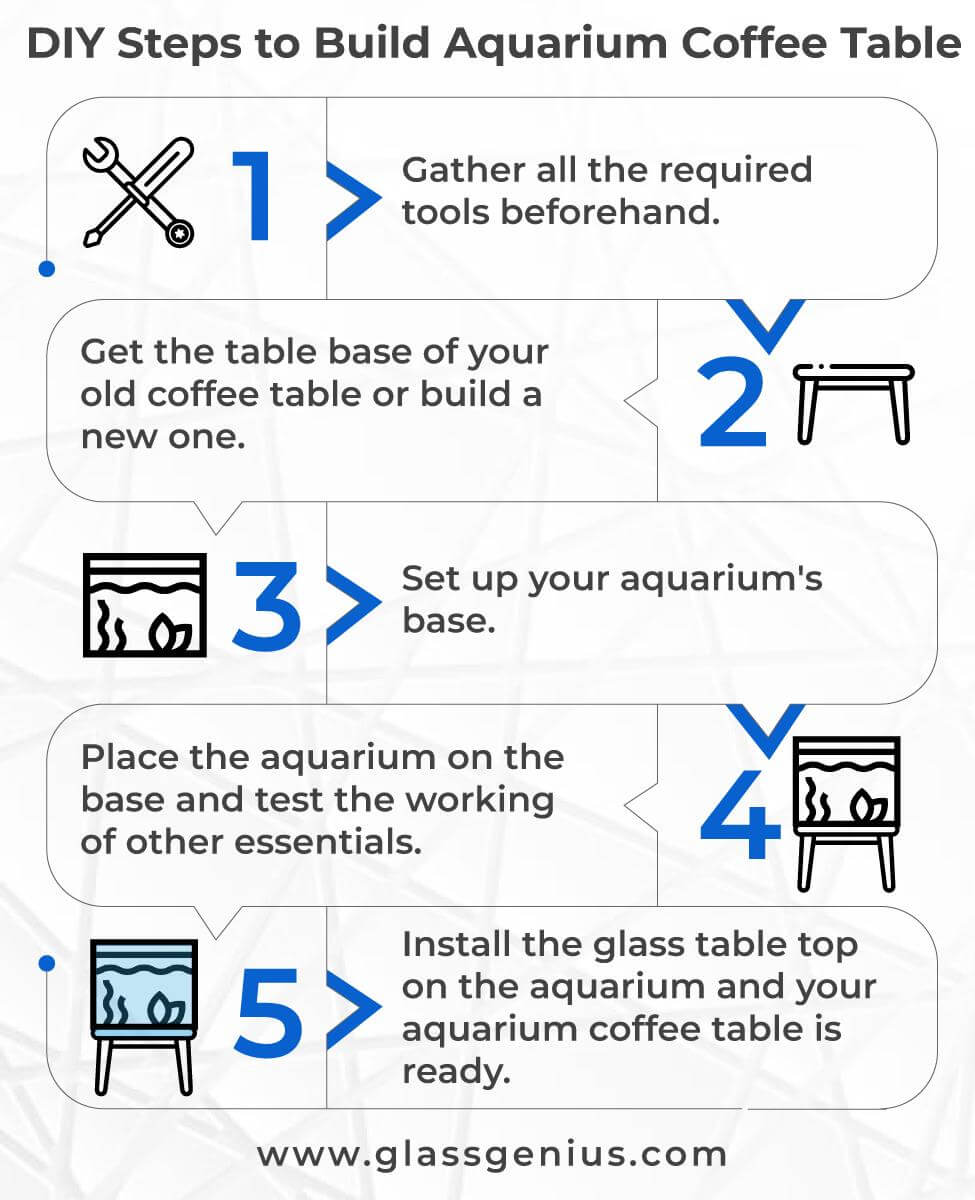 DIY Steps to Build Aquarium Coffee Table

1 Gather all the required tools beforehand.

Get the table base of your old coffee table or build a new one. 2

3 Set up your aquarium's base.

Place the aquarium on the base and test the working of other essentials. 4

5 Install the glass table top on the aquarium and your aquarium coffee table is ready.

www.glassgenius.com