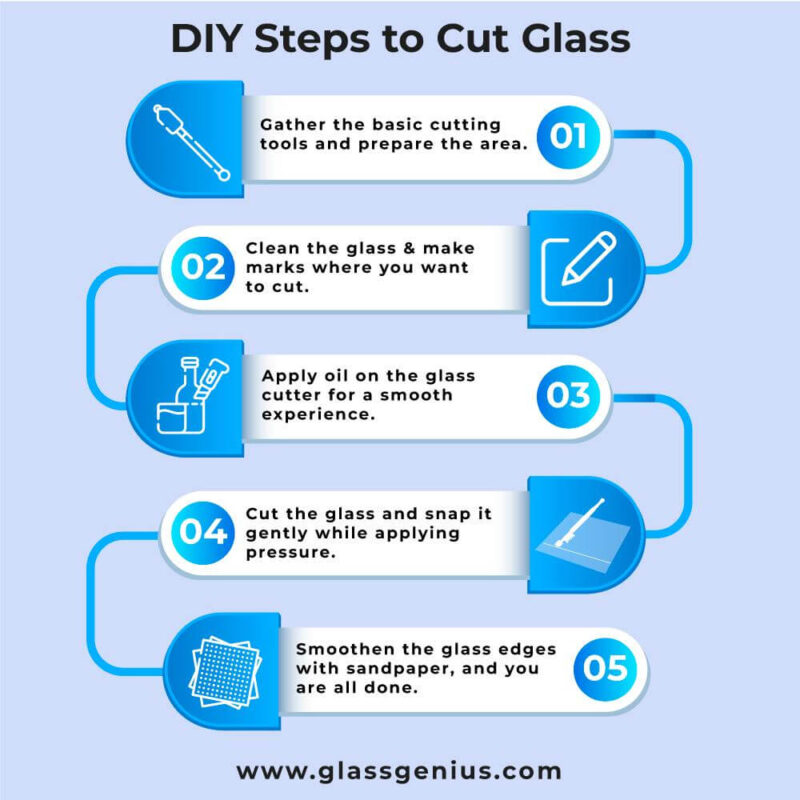 DIY Steps to Cut Glass

Gather the basic cutting tools and prepare the area.

01

02

Clean the glass & make marks where you want to cut.

Apply oil on the glass cutter for a smooth experience.

03

04

Cut the glass and snap it gently while applying pressure.

Smoothen the glass edges with sandpaper, and you are all done.

05

www.glassgenius.com