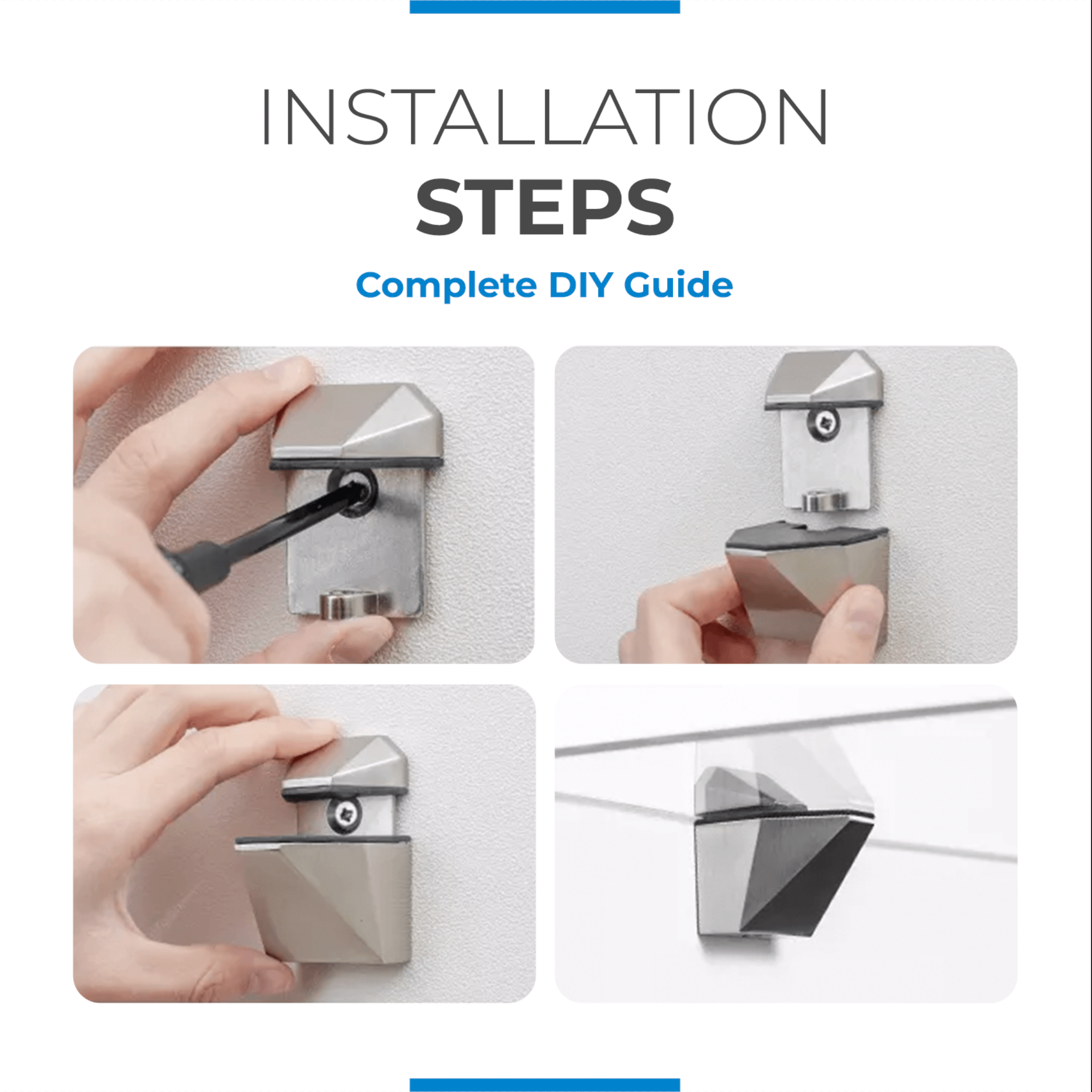 INSTALLATION
STEPS

Complete DIY Guide